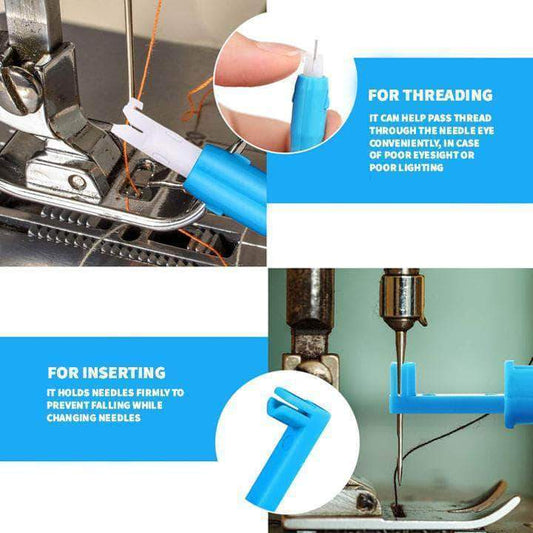 FOR THREADING

IT CAN HELP PASS THREAD THROUGH THE NEEDLE EYE CONVENIENTLY, IN CASE OF POOR EYESIGHT OR POOR LIGHTING

FOR INSERTING

IT HOLDS NEEDLES FIRMLY TO PREVENT FALLING WHILE CHANGING NEEDLES