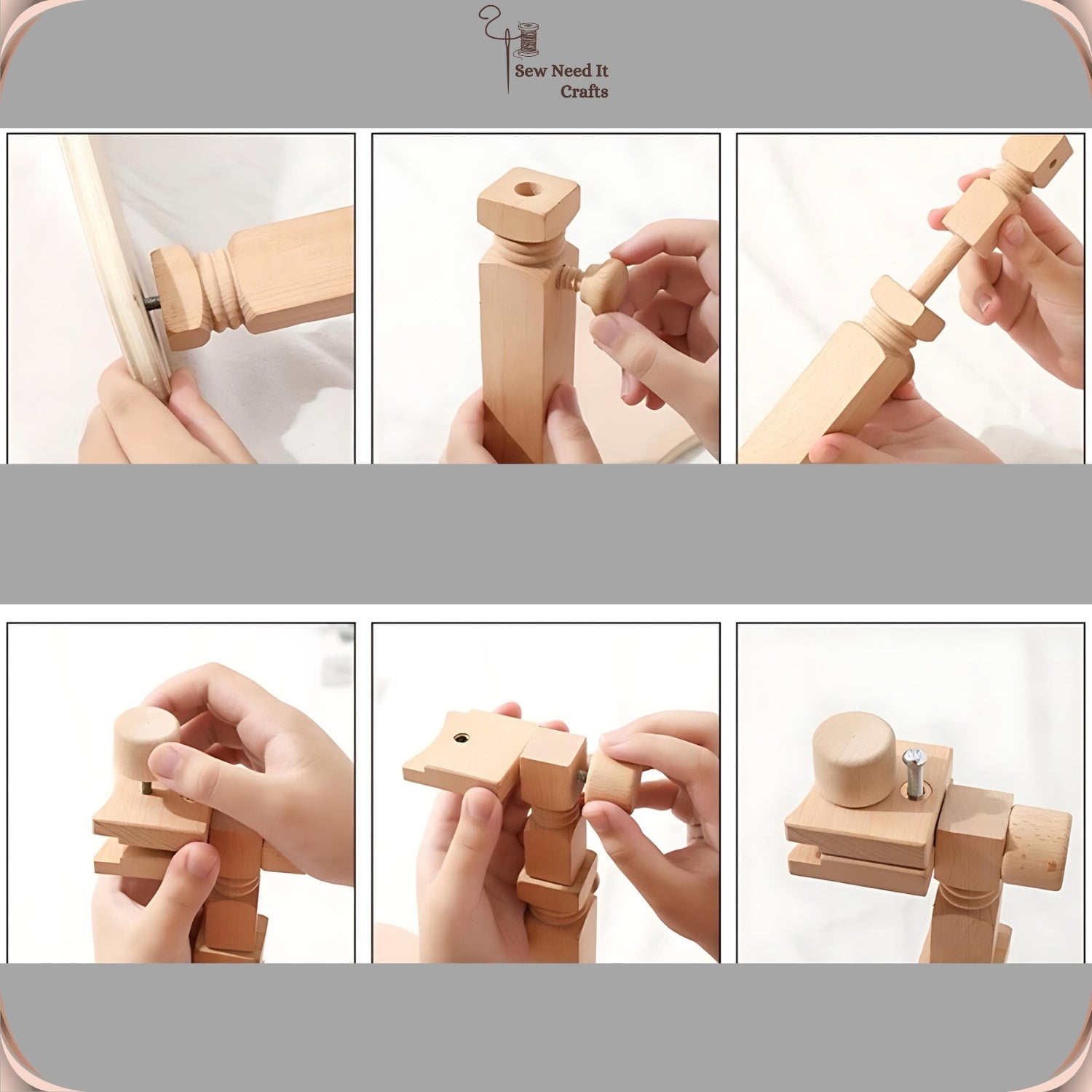 Sew Need It
Crafts