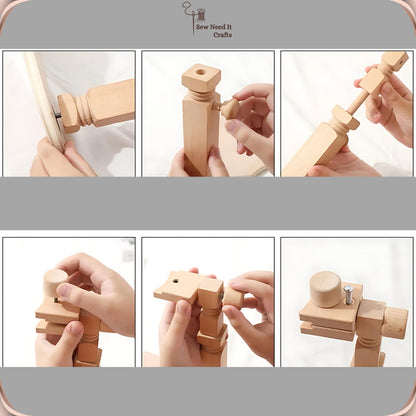 Sew Need It Crafts