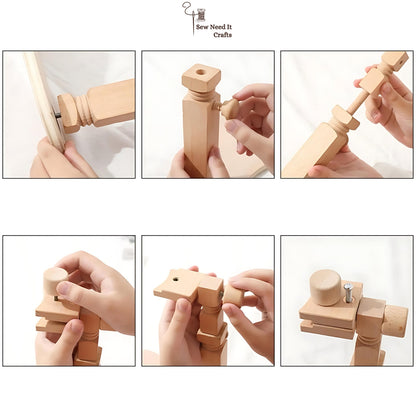 Sew Need It Crafts