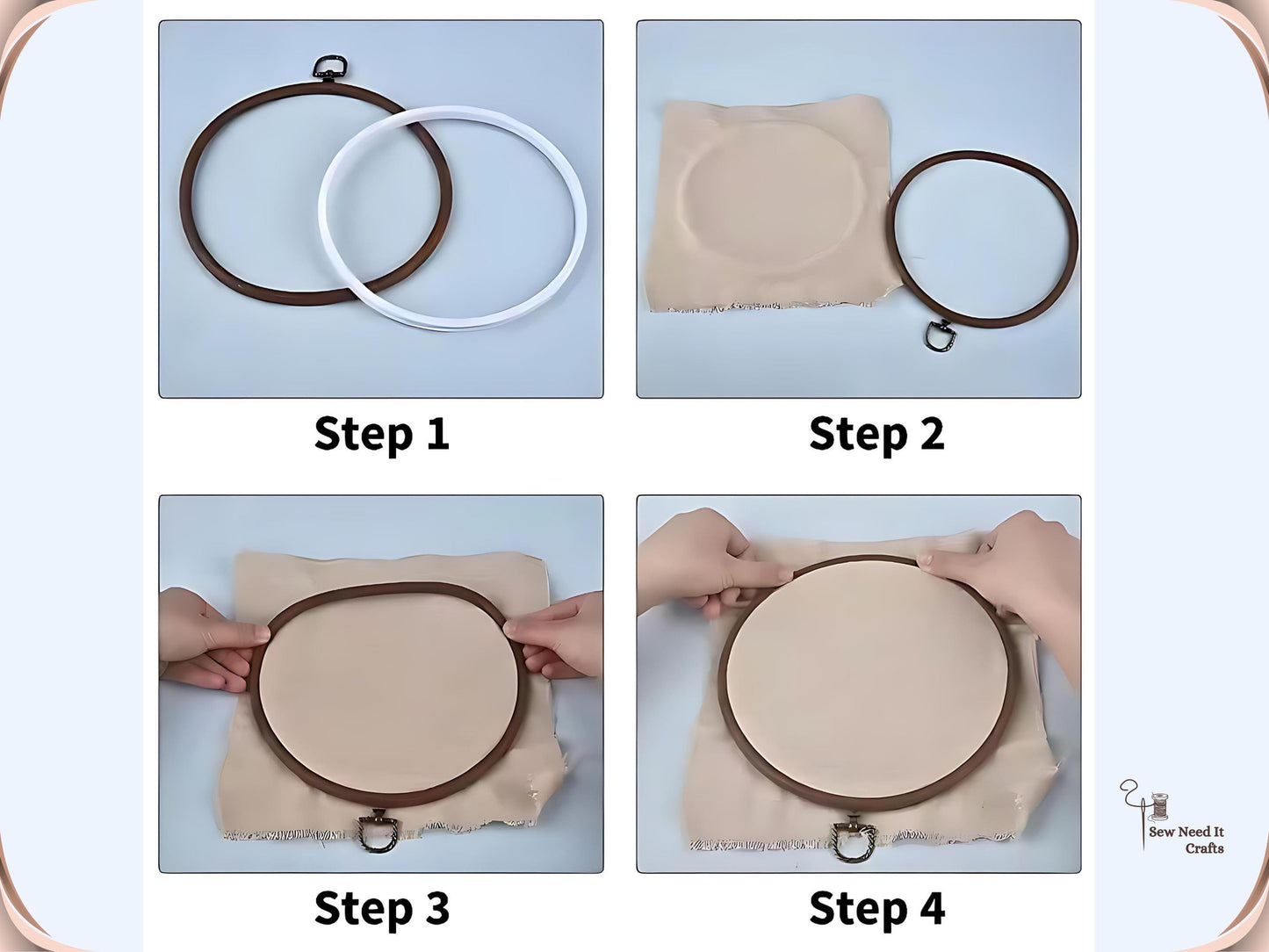 Step 1

Step 2

Step 3

Step 4

Sew Need It Crafts