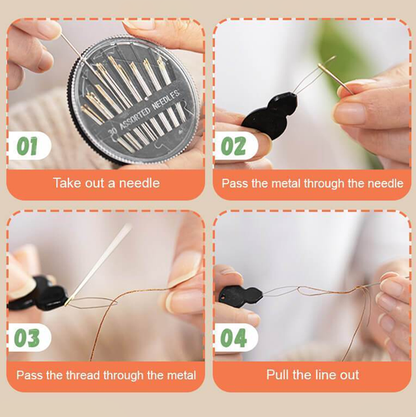 30 ASSORTED NEEDLES

01

Take out a needle

02

Pass the metal through the needle

03

Pass the thread through the metal

04

Pull the line out