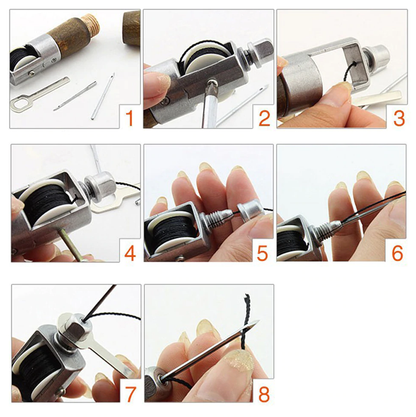 1
2
3
4
5
6
7
8